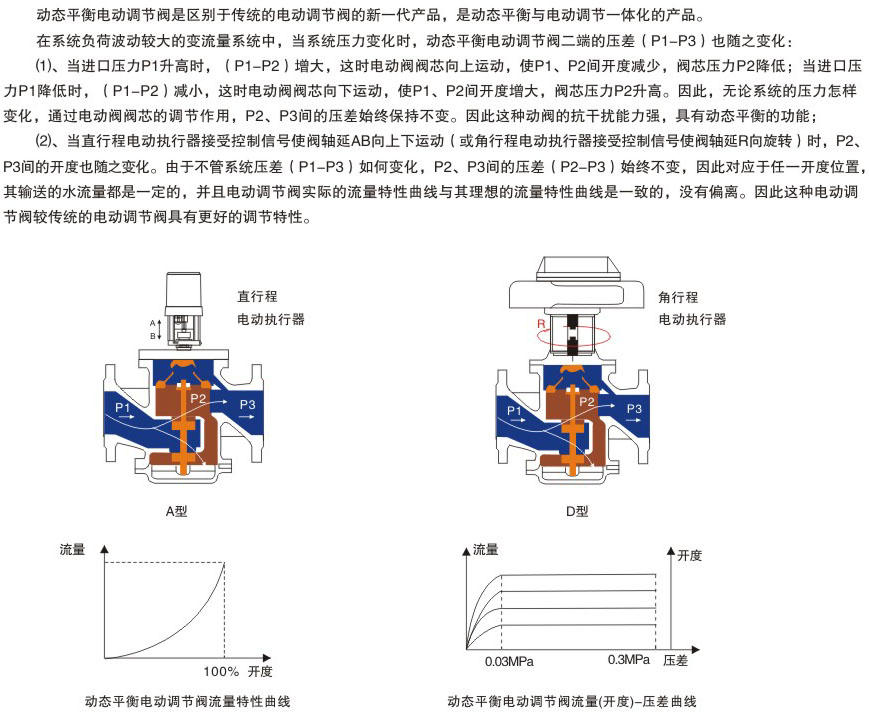 动态平衡电动调节阀是区别于传统的电动调节阀的新一代产品，是动态平衡与电动调节一体化的产品。

在系统负荷波动较大的变流量系统中，当系统压力变化时，动态平衡电动调节阀二端的压差（P1-P3）也随之变化：

⑴、当进口压力P1升高时，（P1-P2）增大，这时电动阀阀芯向上运动，使P1、P2间开度减少，阀芯压力P2降低；当进口压力P1降低时，（P1-P2）减小，这时电动阀阀芯向下运动，使P1、P2间开度增大，阀芯压力P2升高。因此，无论系统的压力怎样变化，通过电动阀阀芯的调节作用，P2、P3间的压差始终保持不变。因此这种动阀的抗干扰能力强，具有动态平衡的功能；

⑵、当直行程电动执行器接受控制信号使阀轴延AB向上下运动（或角行程电动执行器接受控制信号使阀轴延R向旋转）时，P2、P3间的开度也随之变化。由于不管系统压差（P1-P3）如何变化，P2、P3间的压差（P2-P3）始终不变，因此对应于任一开度位置，其输送的水流量都是一定的，并且电动调节阀实际的流量特性曲线与其理想的流量特性曲线是一致的，没有偏离。因此这种电动调节阀较传统的电动调节阀具有更好的调节特性。

直行程
电动执行器
A
B
P1
P2
P3
A型

角行程
电动执行器
R
P1
P2
P3
D型

流量
100%
开度
动态平衡电动调节阀流量特性曲线

流量
开度
0.03MPa
0.3MPa
压差
动态平衡电动调节阀流量(开度)-压差曲线